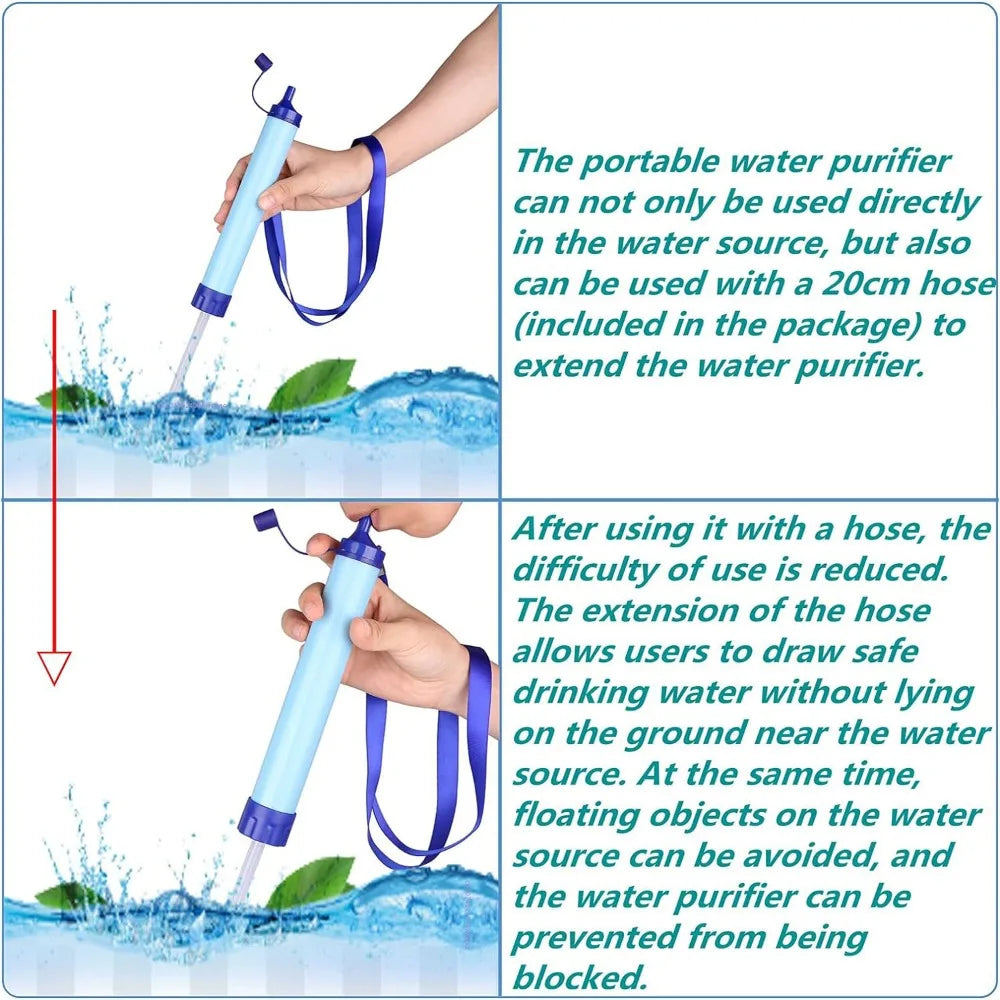 The portable water purifier can not only be used directly in the water source, but also can be used with a 20cm hose (included in the package) to extend the water purifier.

After using it with a hose, the difficulty of use is reduced. The extension of the hose allows users to draw safe drinking water without lying on the ground near the water source. At the same time, floating objects on the water source can be avoided, and the water purifier can be prevented from being blocked.